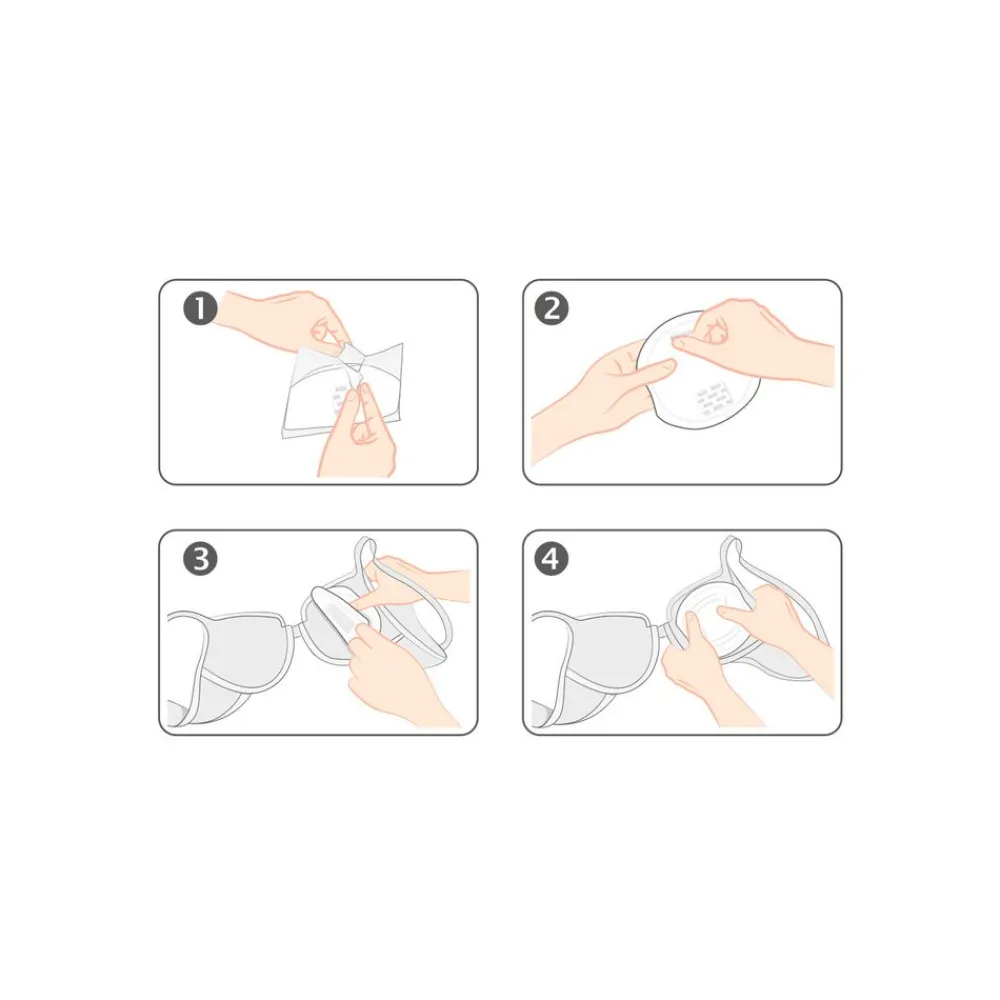 1
2
3
4