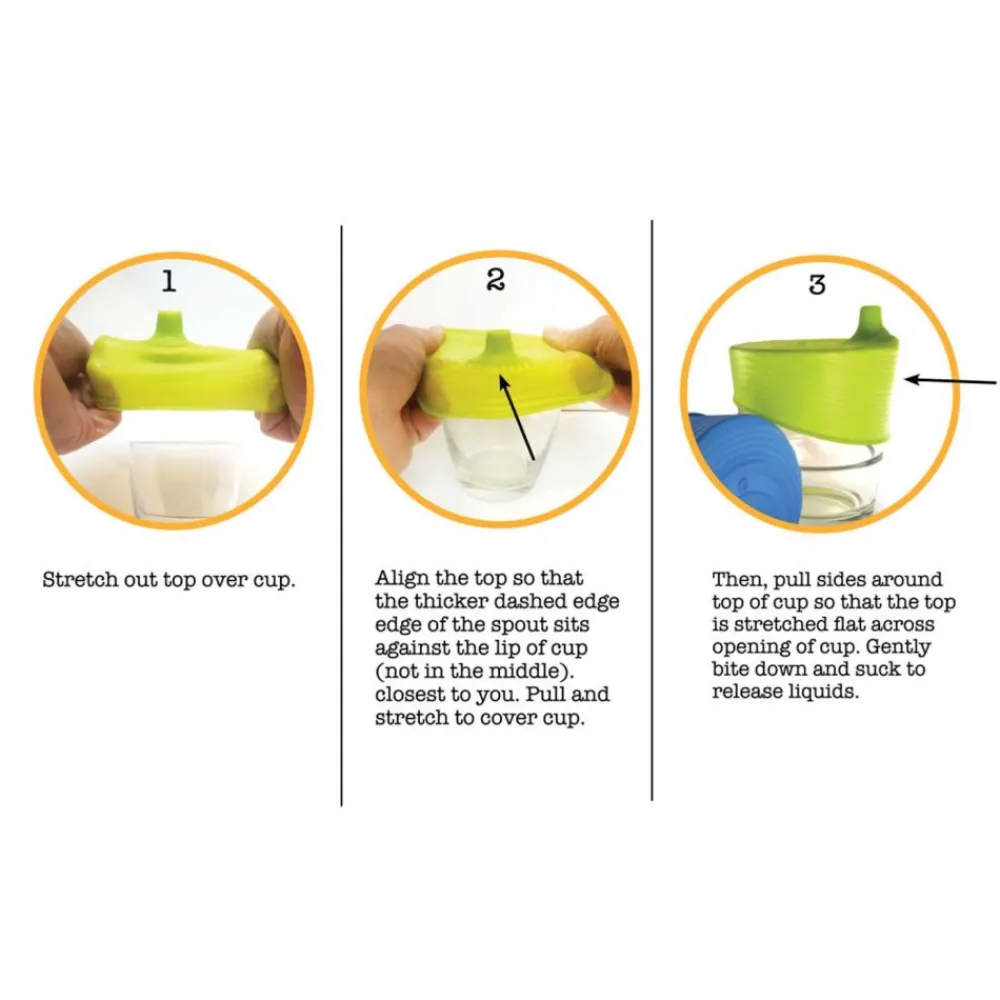 1

Stretch out top over cup.

2

Align the top so that the thicker dashed edge edge of the spout sits against the lip of cup (not in the middle). closest to you. Pull and stretch to cover cup.

3

Then, pull sides around top of cup so that the top is stretched flat across opening of cup. Gently bite down and suck to release liquids.