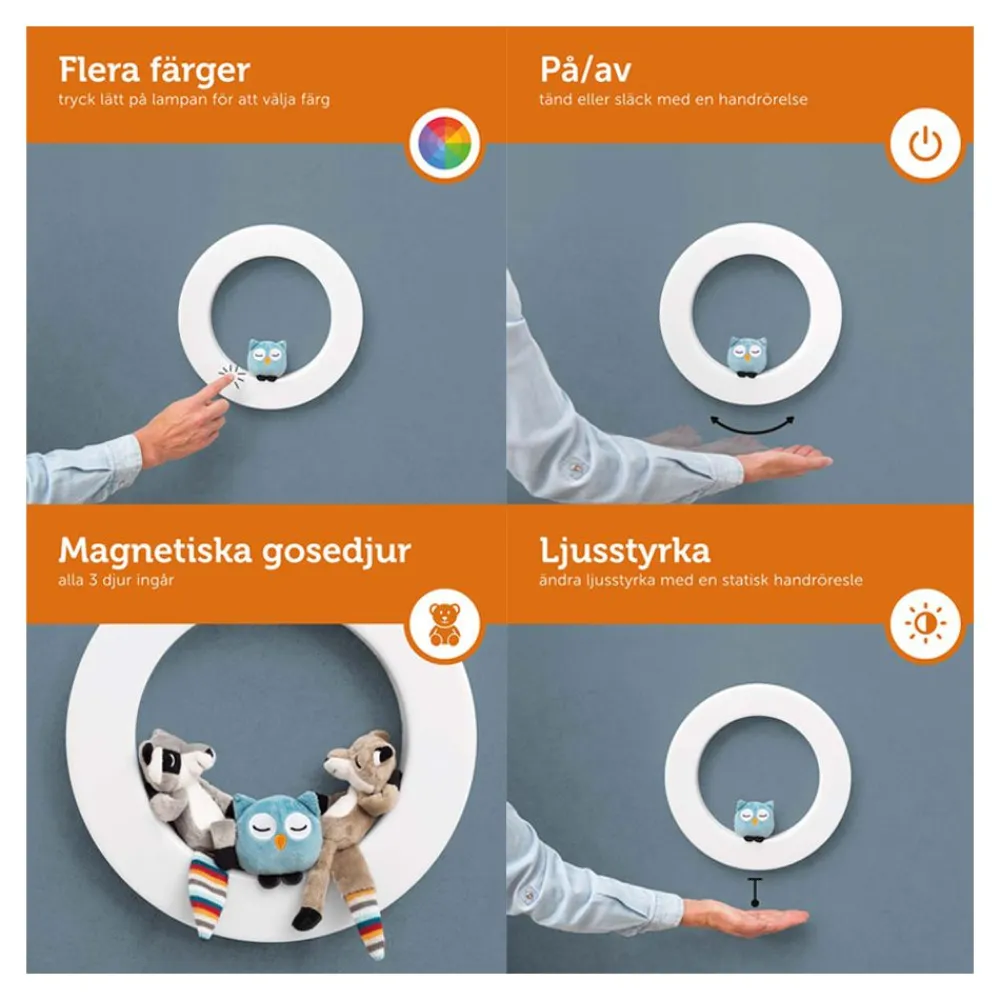 Flera färger
tryck lätt på lampan för att välja färg

På/av
tänd eller släck med en handrörelse

Magnetiska gosedjur
alla 3 djur ingår

Ljusstyrka
ändra ljusstyrka med en statisk handröresle